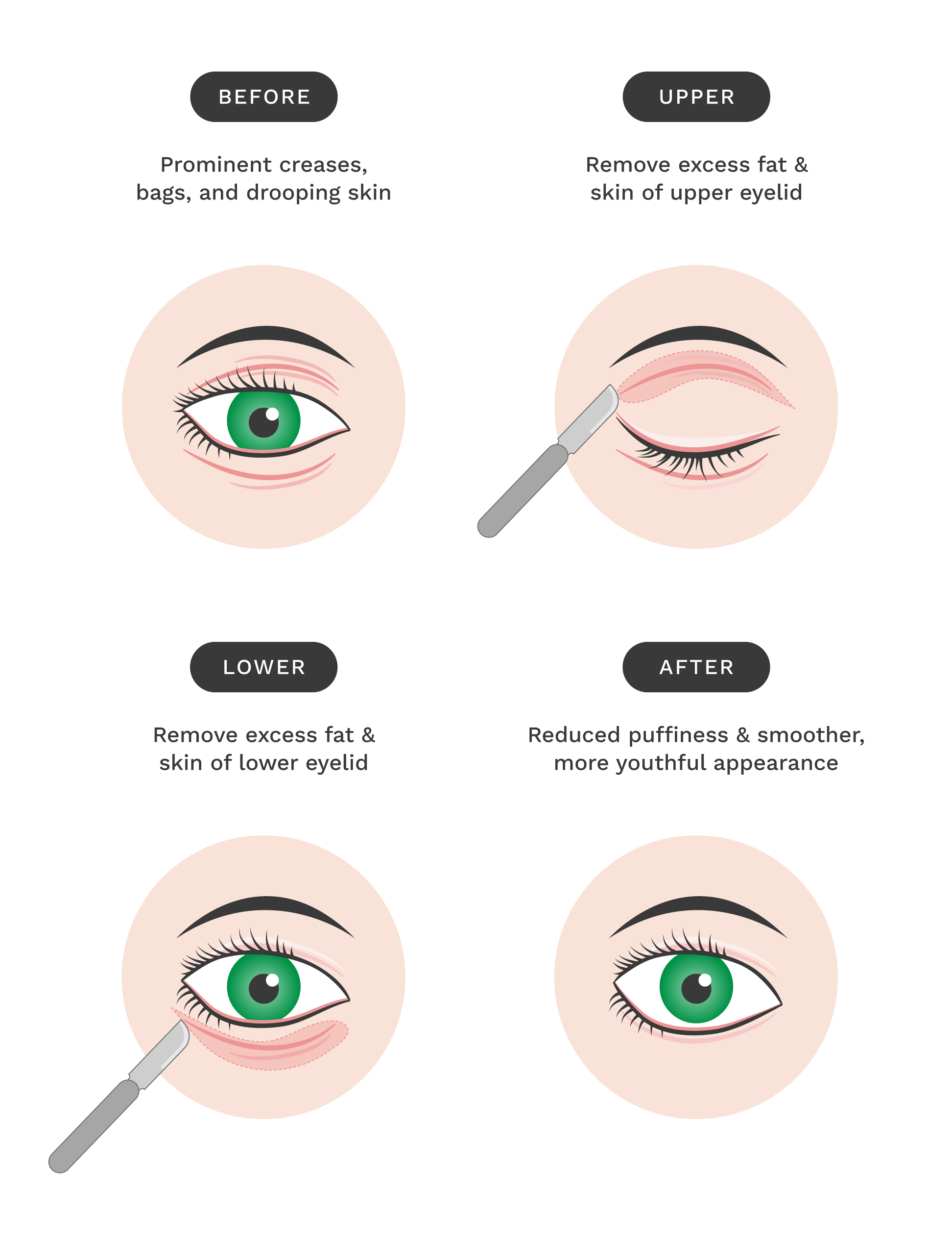 BEFORE

Prominent creases, bags, and drooping skin

UPPER

Remove excess fat & skin of upper eyelid

LOWER

Remove excess fat & skin of lower eyelid

AFTER

Reduced puffiness & smoother, more youthful appearance