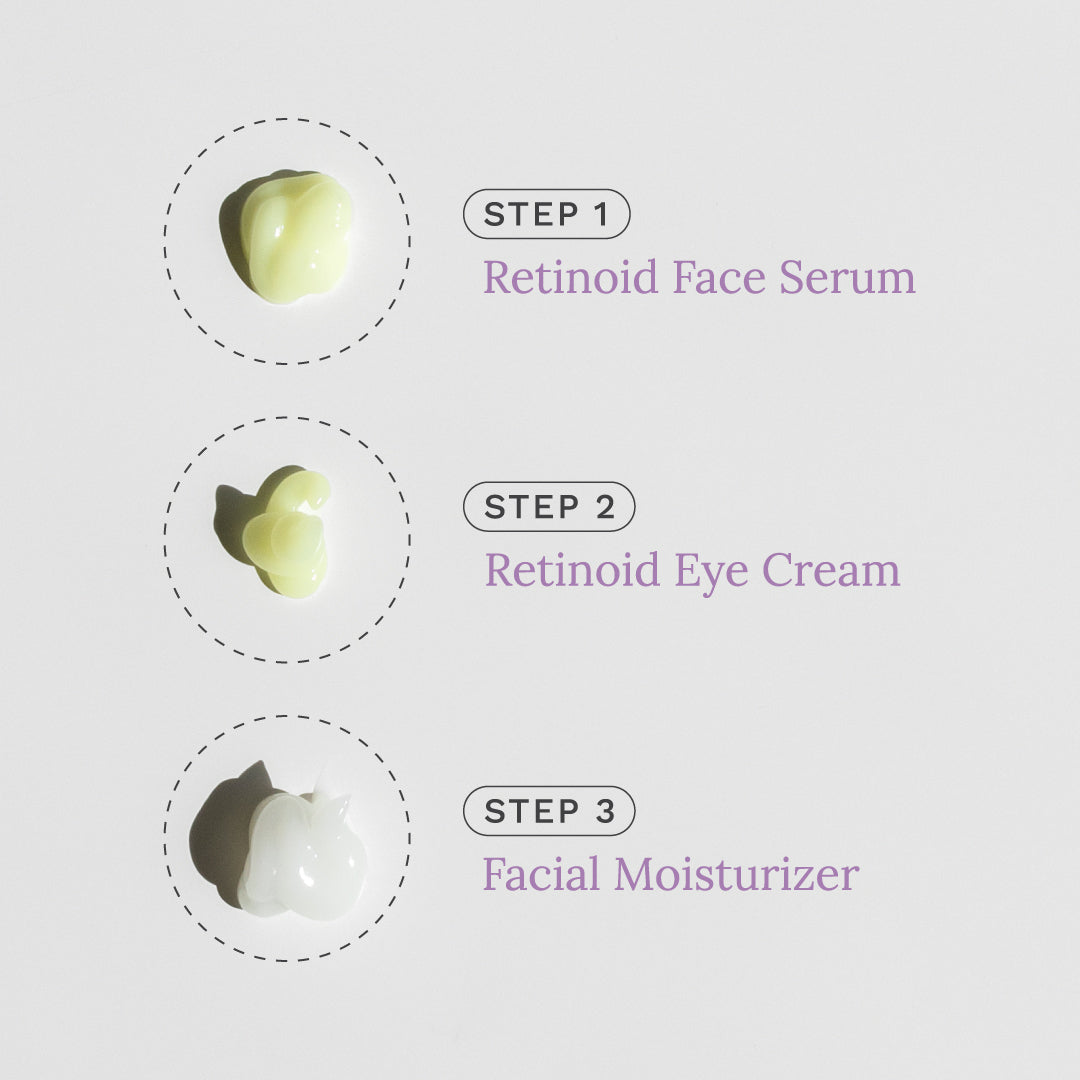 STEP 1
Retinoid Face Serum

STEP 2
Retinoid Eye Cream

STEP 3
Facial Moisturizer