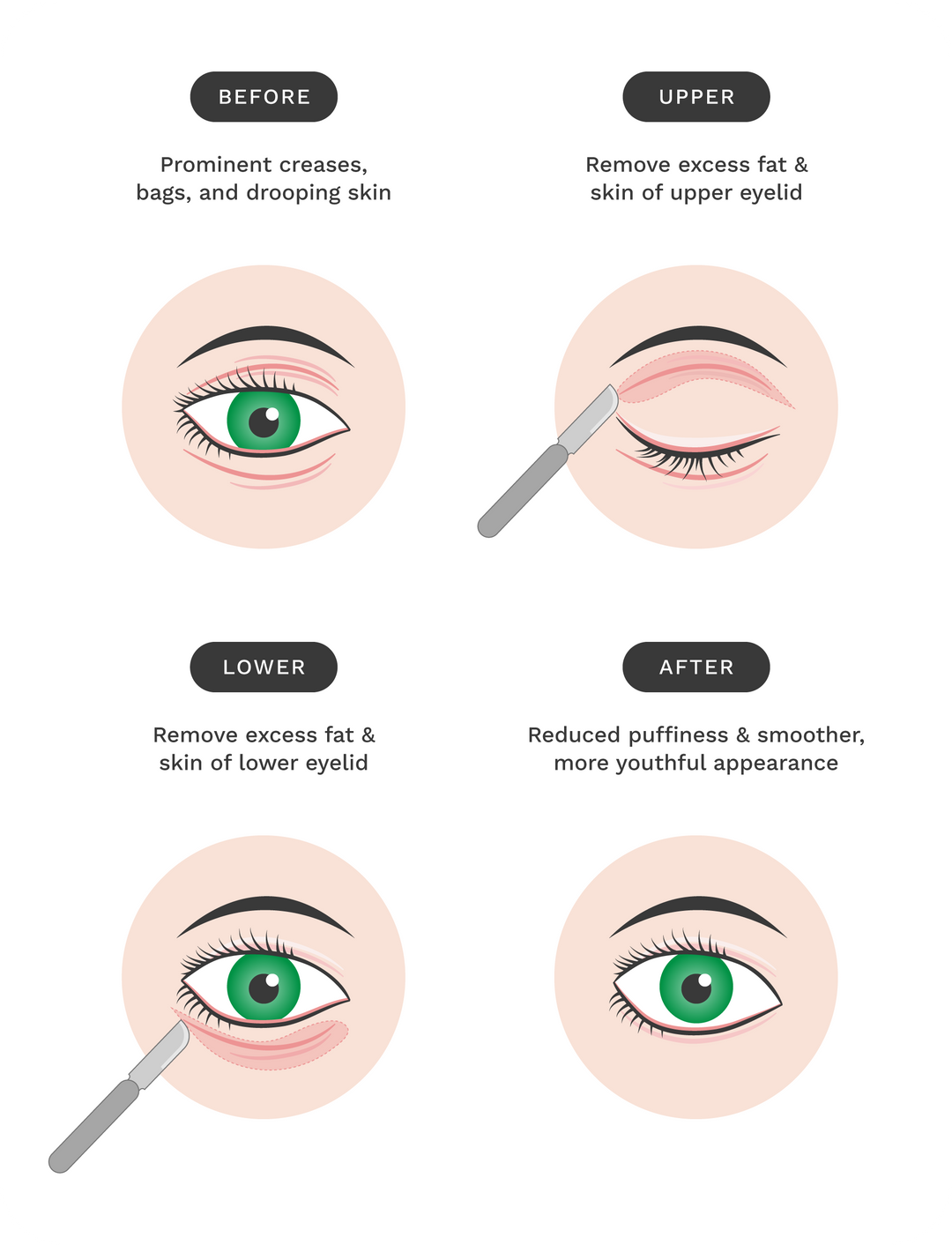 BEFORE

Prominent creases, bags, and drooping skin

UPPER

Remove excess fat & skin of upper eyelid

LOWER

Remove excess fat & skin of lower eyelid

AFTER

Reduced puffiness & smoother, more youthful appearance