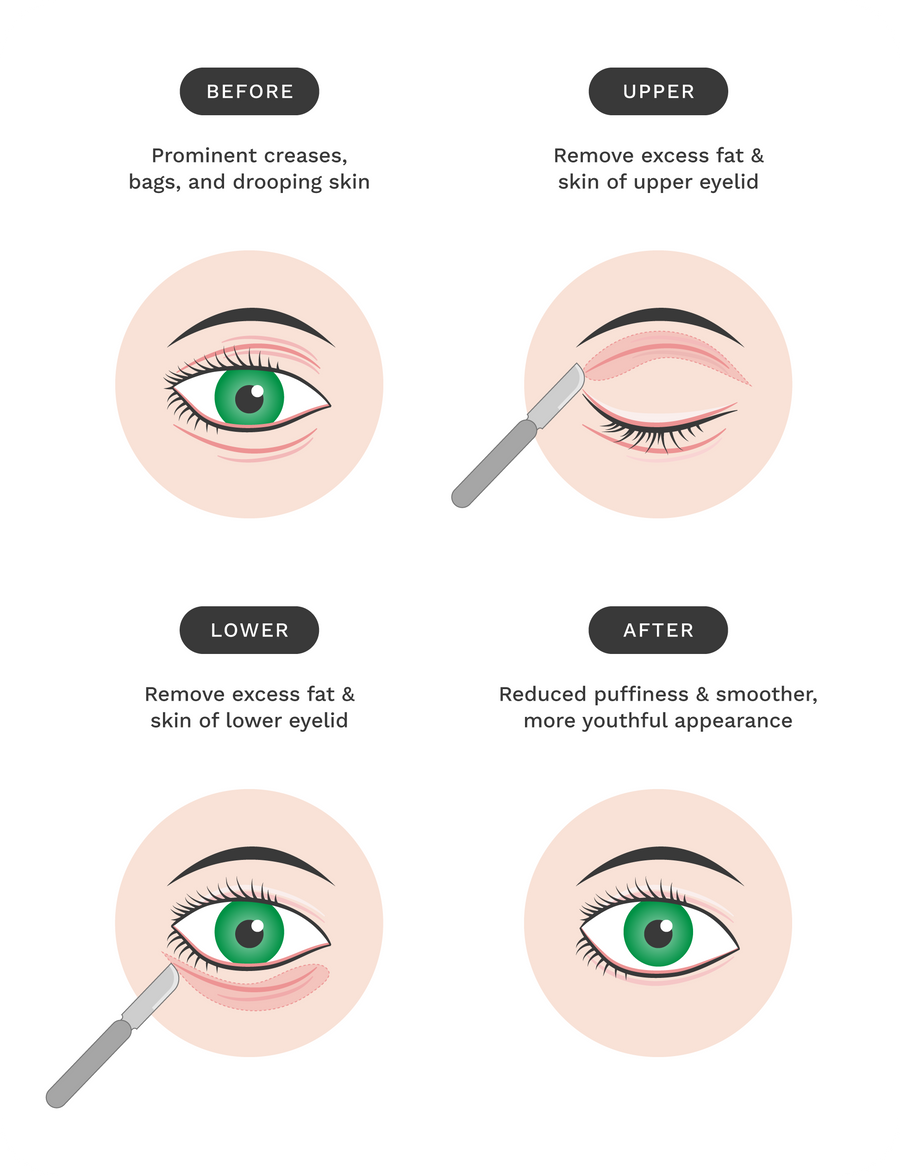 BEFORE

Prominent creases, bags, and drooping skin

UPPER

Remove excess fat & skin of upper eyelid

LOWER

Remove excess fat & skin of lower eyelid

AFTER

Reduced puffiness & smoother, more youthful appearance