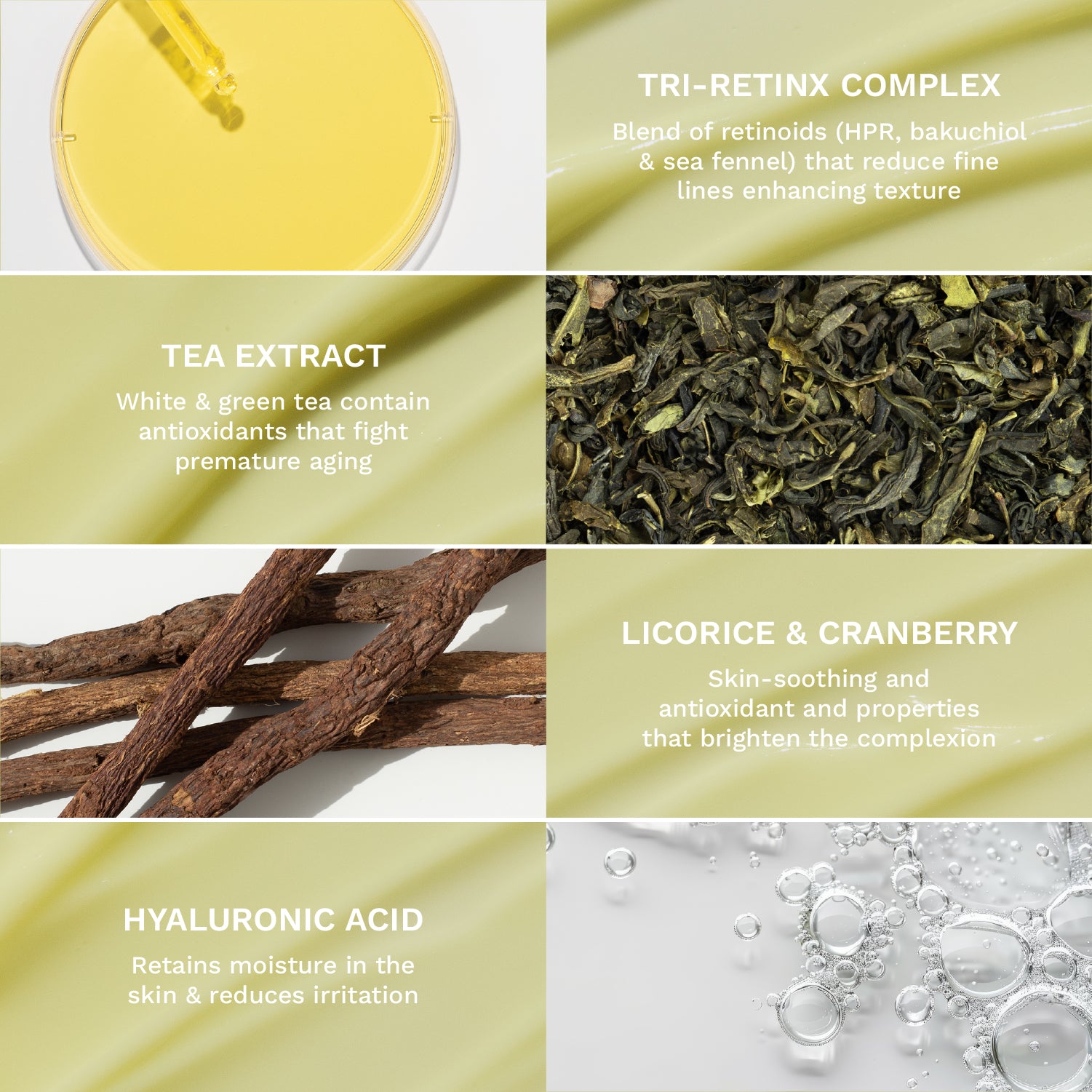 TRI-RETINX COMPLEX

Blend of retinoids (HPR, bakuchiol & sea fennel) that reduce fine lines enhancing texture

TEA EXTRACT

White & green tea contain antioxidants that fight premature aging

LICORICE & CRANBERRY

Skin-soothing and antioxidant and properties that brighten the complexion

HYALURONIC ACID

Retains moisture in the skin & reduces irritation